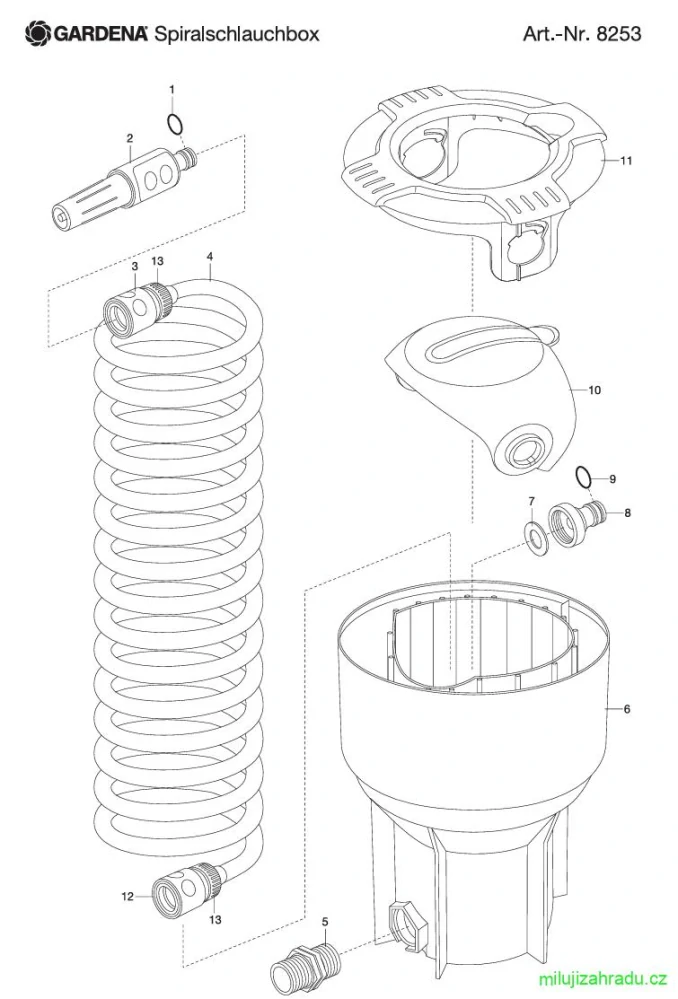 GARDENA Spiralschlauchbox

Art.-Nr. 8253

1
2
3
13
4
11
10
9
7
8
6
12
13
5

milujizahradu.cz